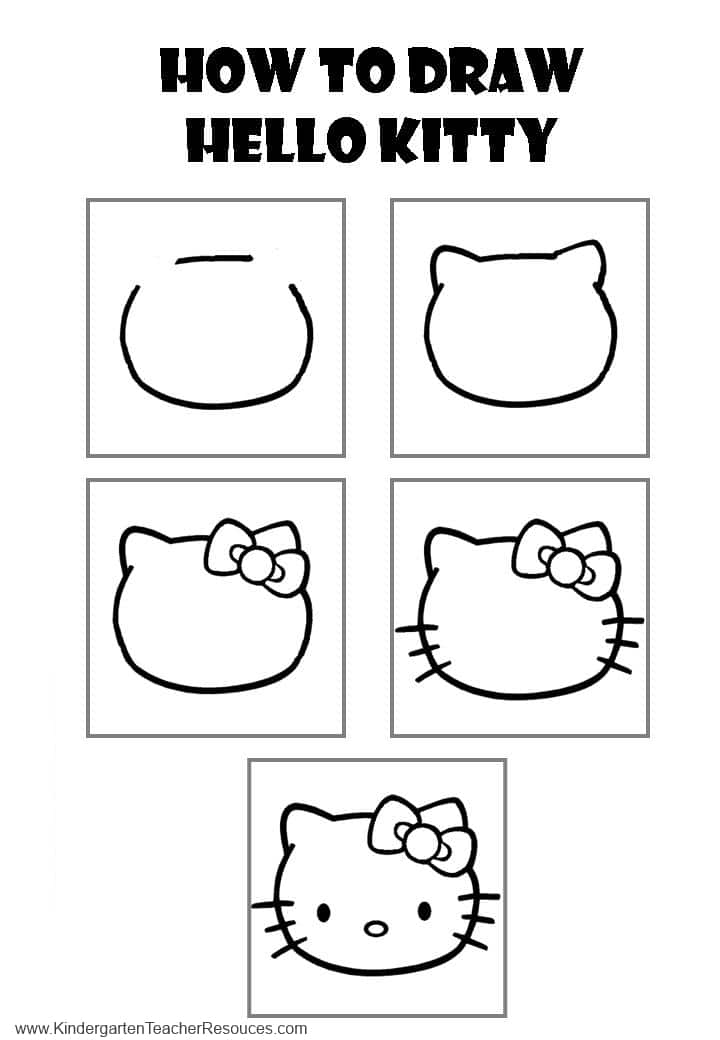 HOW TO DRAW
HELLO KITTY

www.KindergartenTeacherResouces.com